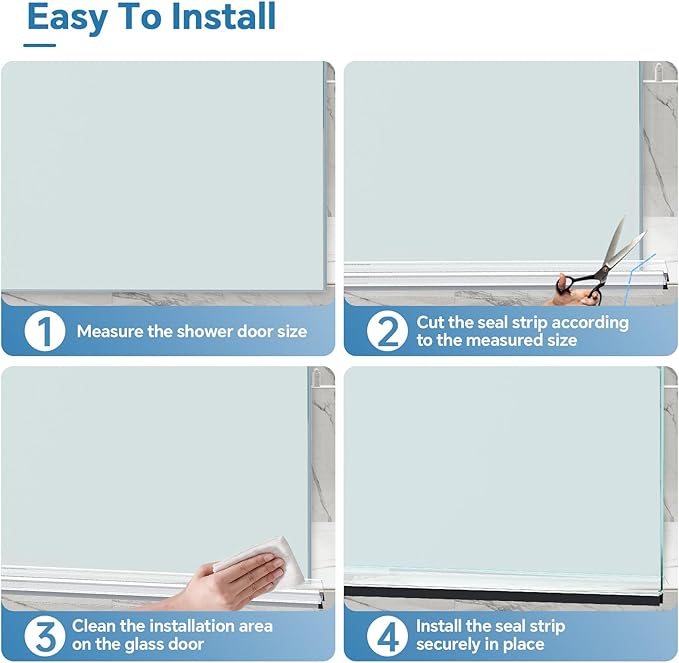 Easy To Install

1 Measure the shower door size

2 Cut the seal strip according to the measured size

3 Clean the installation area on the glass door

4 Install the seal strip securely in place