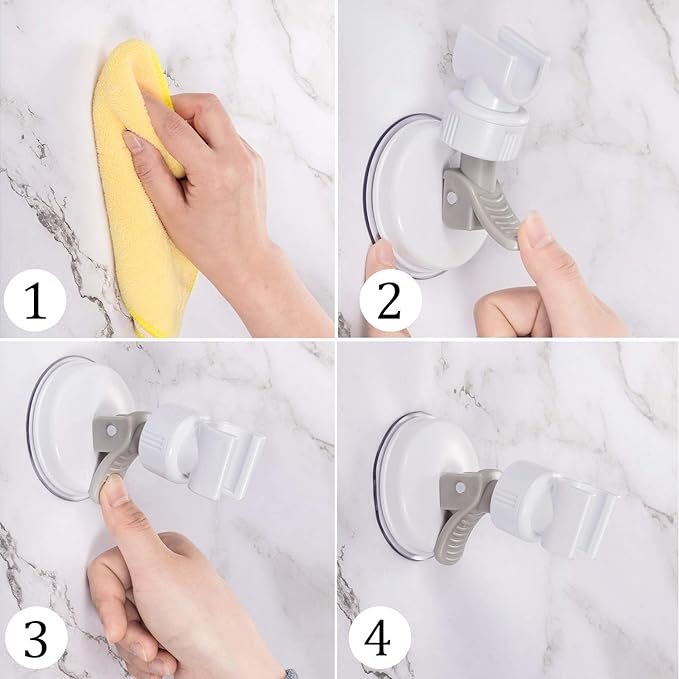 1

2

3

4