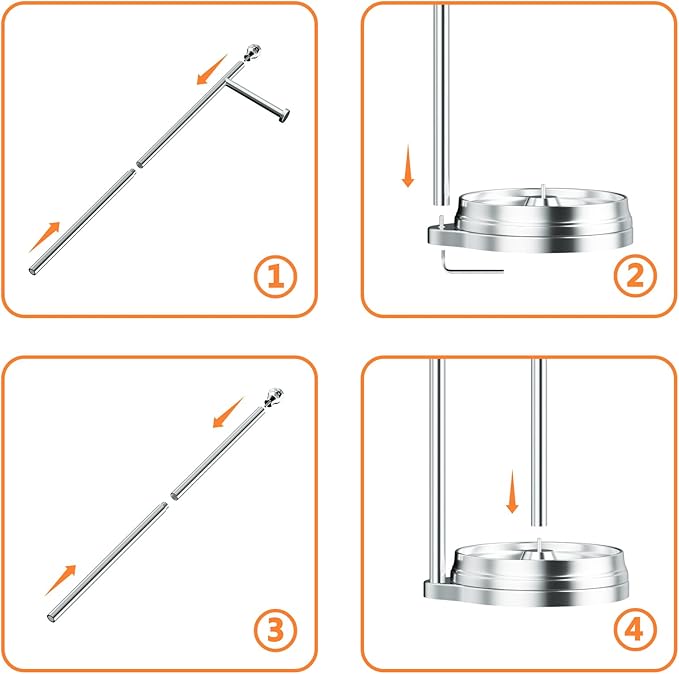 1

2

3

4