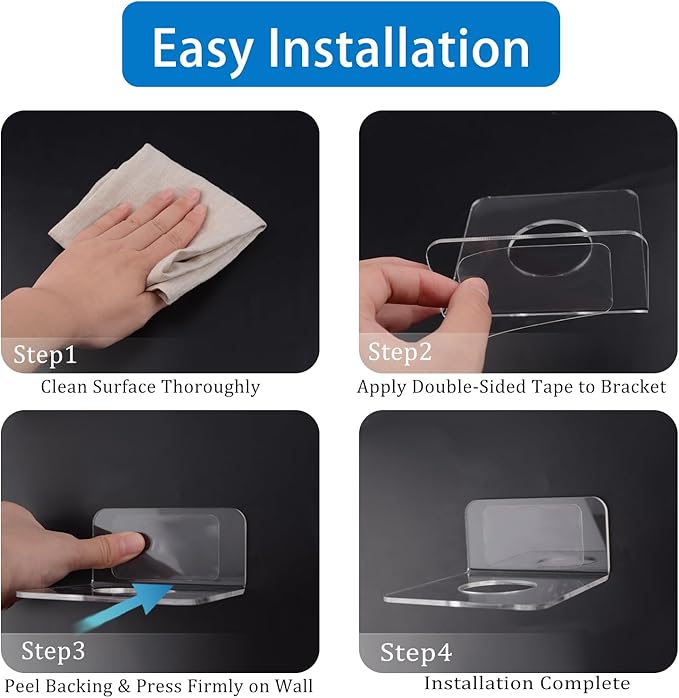 Easy Installation

Step1
Clean Surface Thoroughly

Step2
Apply Double-Sided Tape to Bracket

Step3
Peel Backing & Press Firmly on Wall

Step4
Installation Complete