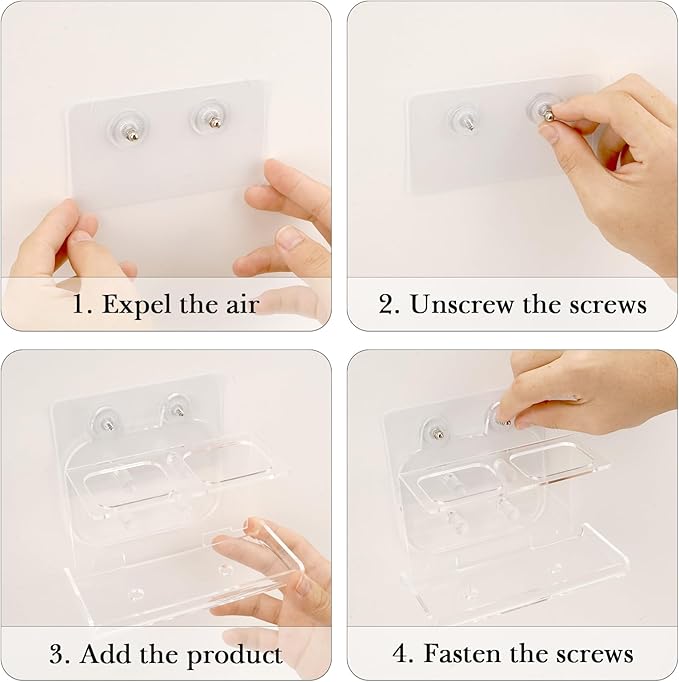 1. Expel the air

2. Unscrew the screws

3. Add the product

4. Fasten the screws