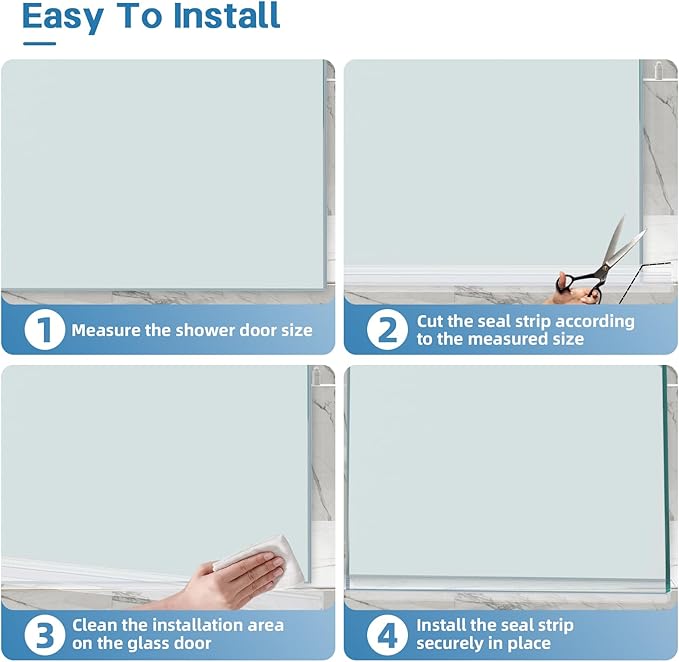 Easy To Install

1 Measure the shower door size

2 Cut the seal strip according to the measured size

3 Clean the installation area on the glass door

4 Install the seal strip securely in place