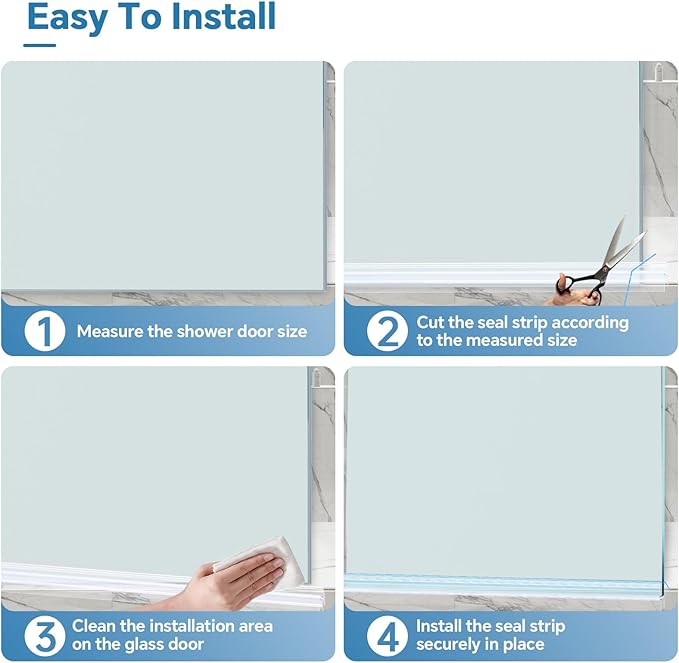 Easy To Install

1 Measure the shower door size

2 Cut the seal strip according to the measured size

3 Clean the installation area on the glass door

4 Install the seal strip securely in place