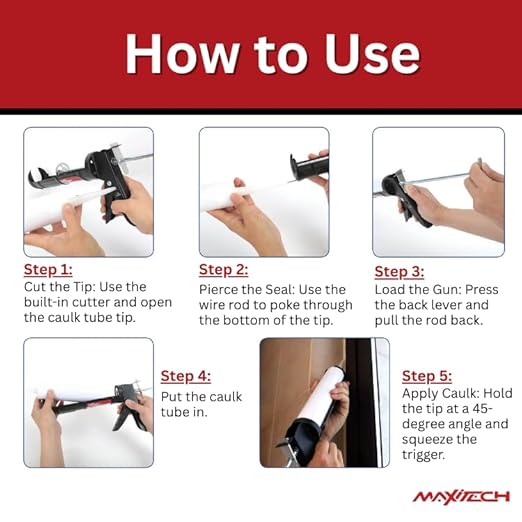 How to Use

Step 1:
Cut the Tip: Use the built-in cutter and open the caulk tube tip.

Step 2:
Pierce the Seal: Use the wire rod to poke through the bottom of the tip.

Step 3:
Load the Gun: Press the back lever and pull the rod back.

Step 4:
Put the caulk tube in.

Step 5:
Apply Caulk: Hold the tip at a 45-degree angle and squeeze the trigger.

MAXITECH