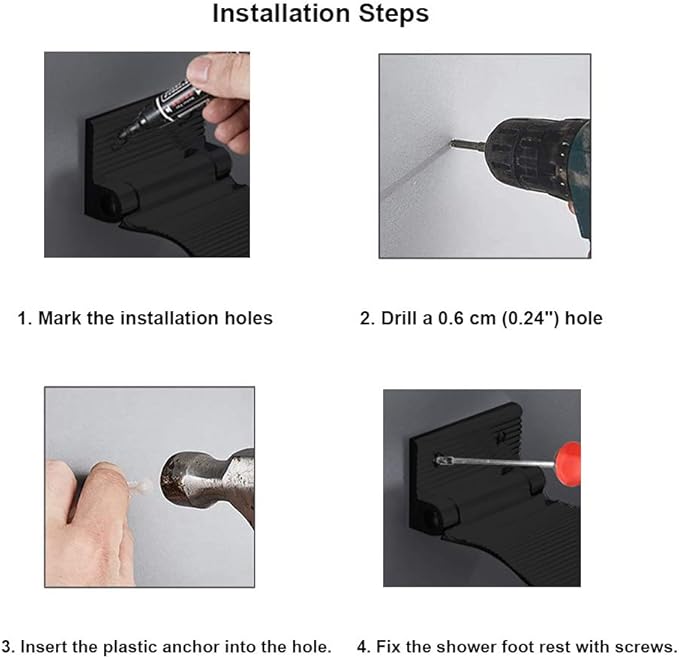 Installation Steps

1. Mark the installation holes

2. Drill a 0.6 cm (0.24") hole

3. Insert the plastic anchor into the hole.

4. Fix the shower foot rest with screws.