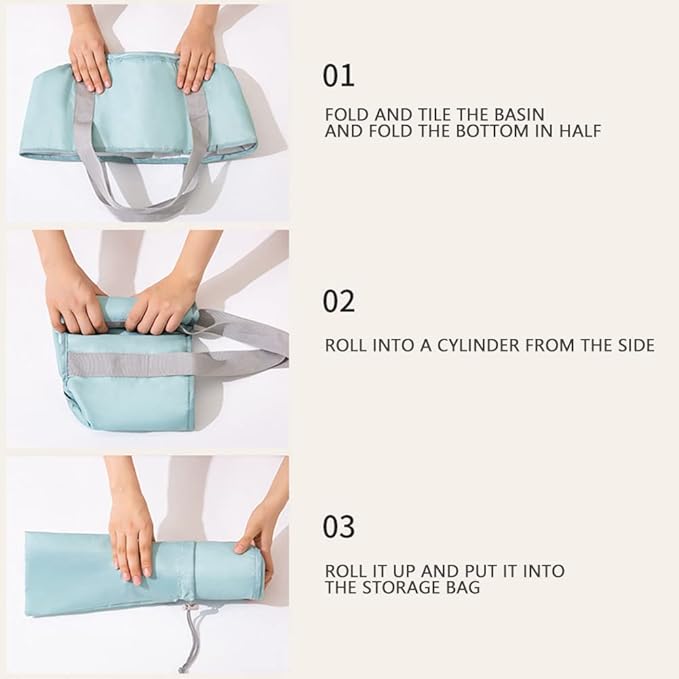 01

FOLD AND TILE THE BASIN AND FOLD THE BOTTOM IN HALF

02

ROLL INTO A CYLINDER FROM THE SIDE

03

ROLL IT UP AND PUT IT INTO THE STORAGE BAG